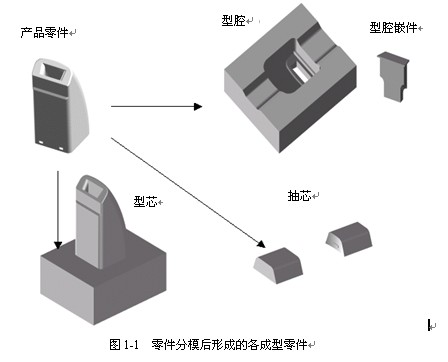 产品零件

型腔

型腔嵌件

型芯

抽芯

图 1-1 零件分模后形成的各成型零件